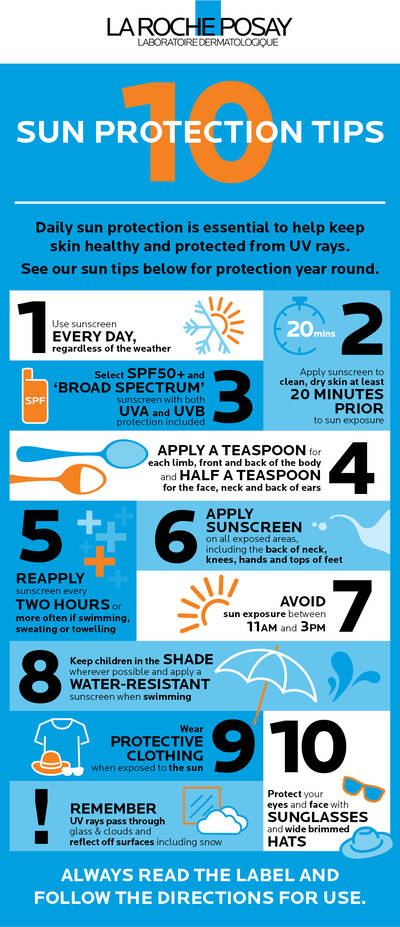 LA ROCHE POSAY
LABORATOIRE DERMATOLOGIQUE

10 SUN PROTECTION TIPS

Daily sun protection is essential to help keep skin healthy and protected from UV rays.
See our sun tips below for protection year round.

1 Use sunscreen EVERY DAY, regardless of the weather

20 mins 2 Apply sunscreen to clean, dry skin at least 20 MINUTES PRIOR to sun exposure

SPF Select SPF50+ and 'BROAD SPECTRUM' sunscreen with both UVA and UVB protection included 3

APPLY A TEASPOON for each limb, front and back of the body and HALF A TEASPOON for the face, neck and back of ears 4

5 REAPPLY sunscreen every TWO HOURS or more often if swimming, sweating or towelling

6 APPLY SUNSCREEN on all exposed areas, including the back of neck, knees, hands and tops of feet

AVOID sun exposure between 11AM and 3PM 7

8 Keep children in the SHADE wherever possible and apply a WATER-RESISTANT sunscreen when swimming

Wear PROTECTIVE CLOTHING when exposed to the sun 9

10 Protect your eyes and face with SUNGLASSES and wide brimmed HATS

! REMEMBER UV rays pass through glass & clouds and reflect off surfaces including snow

ALWAYS READ THE LABEL AND FOLLOW THE DIRECTIONS FOR USE.