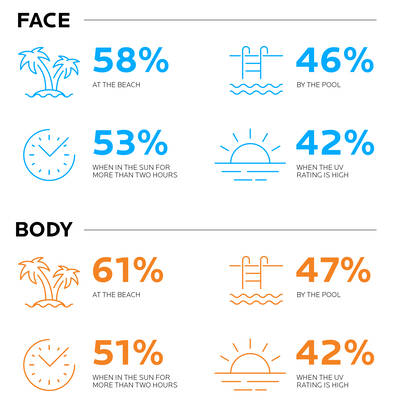 FACE

58%
AT THE BEACH

46%
BY THE POOL

53%
WHEN IN THE SUN FOR MORE THAN TWO HOURS

42%
WHEN THE UV RATING IS HIGH

BODY

61%
AT THE BEACH

47%
BY THE POOL

51%
WHEN IN THE SUN FOR MORE THAN TWO HOURS

42%
WHEN THE UV RATING IS HIGH