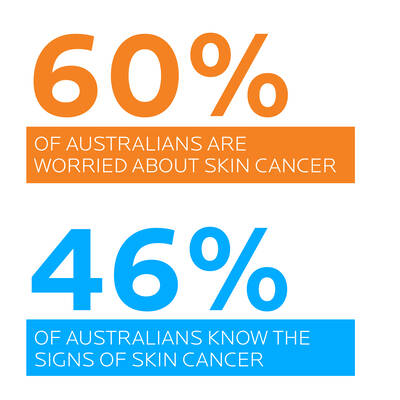 60%

OF AUSTRALIANS ARE WORRIED ABOUT SKIN CANCER

46%

OF AUSTRALIANS KNOW THE SIGNS OF SKIN CANCER