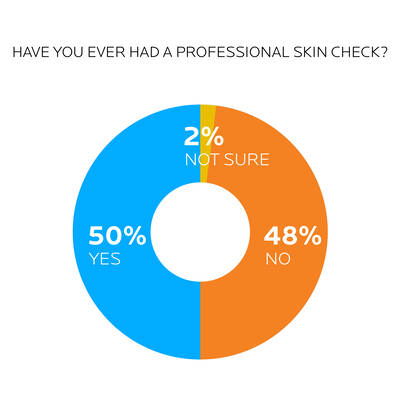 HAVE YOU EVER HAD A PROFESSIONAL SKIN CHECK?

2%
NOT SURE

50%
YES

48%
NO