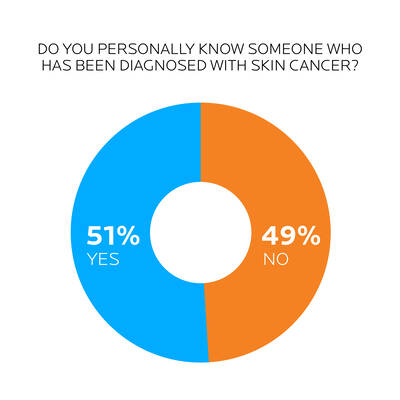 DO YOU PERSONALLY KNOW SOMEONE WHO HAS BEEN DIAGNOSED WITH SKIN CANCER?

51%
YES

49%
NO